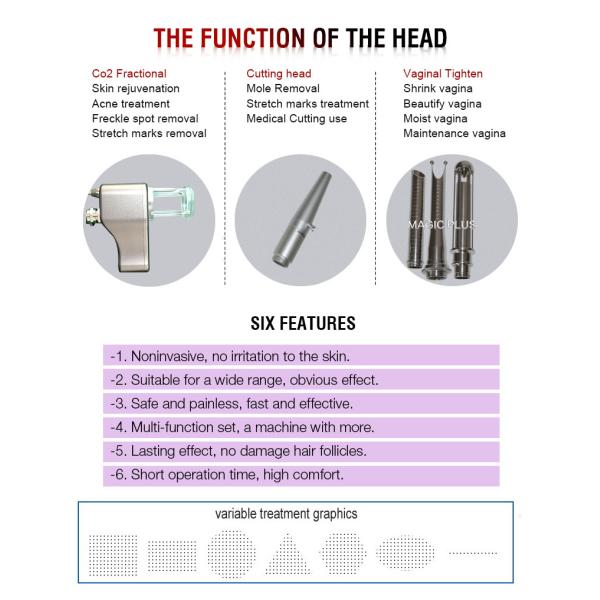 THE FUNCTION OF THE HEAD

Co2 Fractional
Skin rejuvenation
Acne treatment
Freckle spot removal
Stretch marks removal

Cutting head
Mole Removal
Stretch marks treatment
Medical Cutting use

Vaginal Tighten
Shrink vagina
Beautify vagina
Moist vagina
Maintenance vagina

MAGIC PLUS

SIX FEATURES

-1. Noninvasive, no irritation to the skin.
-2. Suitable for a wide range, obvious effect.
-3. Safe and painless, fast and effective.
-4. Multi-function set, a machine with more.
-5. Lasting effect, no damage hair follicles.
-6. Short operation time, high comfort.

variable treatment graphics