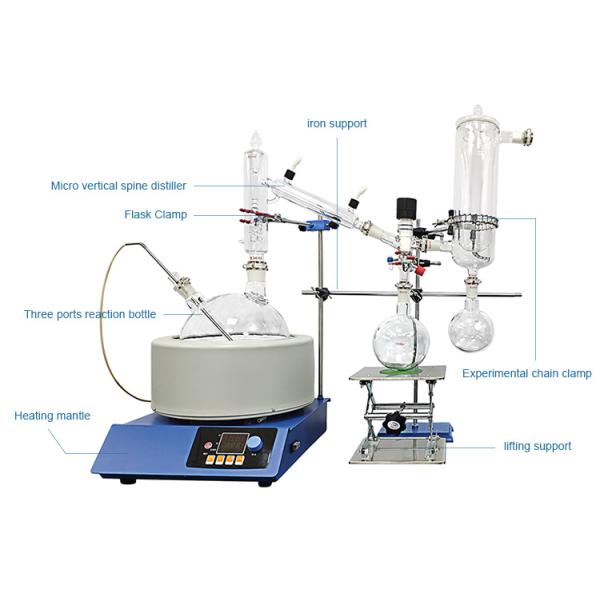 iron support

Micro vertical spine distiller

Flask Clamp

Three ports reaction bottle

Experimental chain clamp

Heating mantle

lifting support