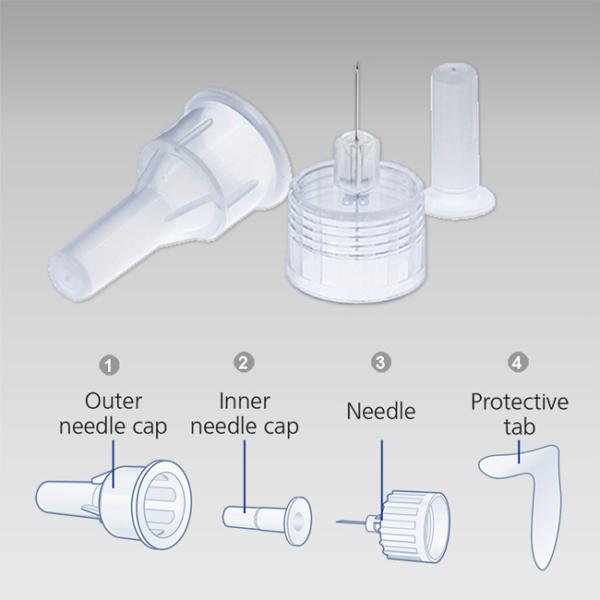 1
Outer needle cap

2
Inner needle cap

3
Needle

4
Protective tab