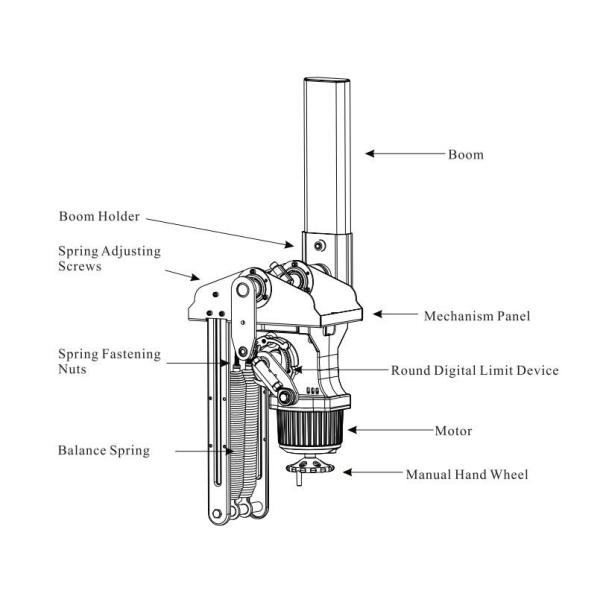 Boom

Boom Holder

Spring Adjusting Screws

Mechanism Panel

Spring Fastening Nuts

Round Digital Limit Device

Motor

Balance Spring

Manual Hand Wheel