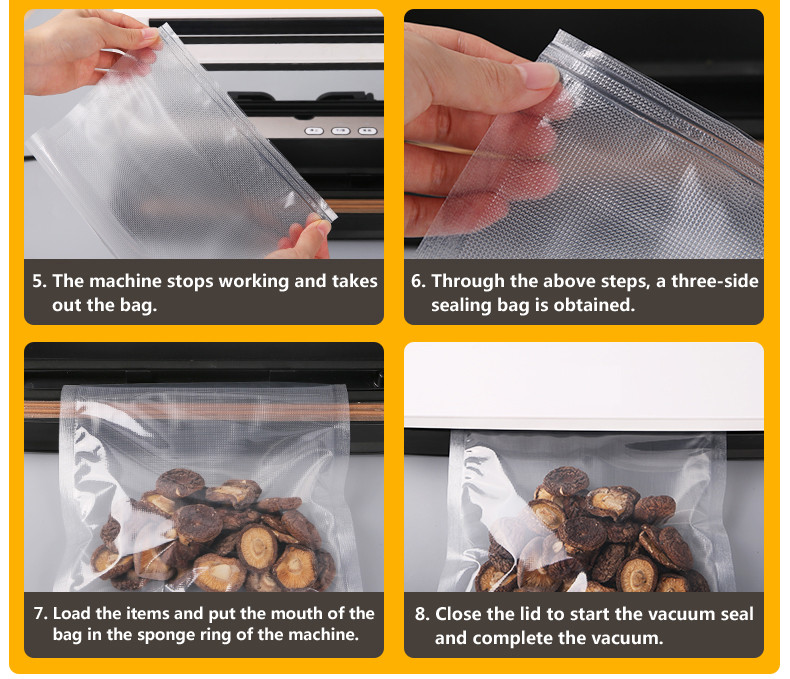 5. The machine stops working and takes out the bag.

6. Through the above steps, a three-side sealing bag is obtained.

7. Load the items and put the mouth of the bag in the sponge ring of the machine.

8. Close the lid to start the vacuum seal and complete the vacuum.