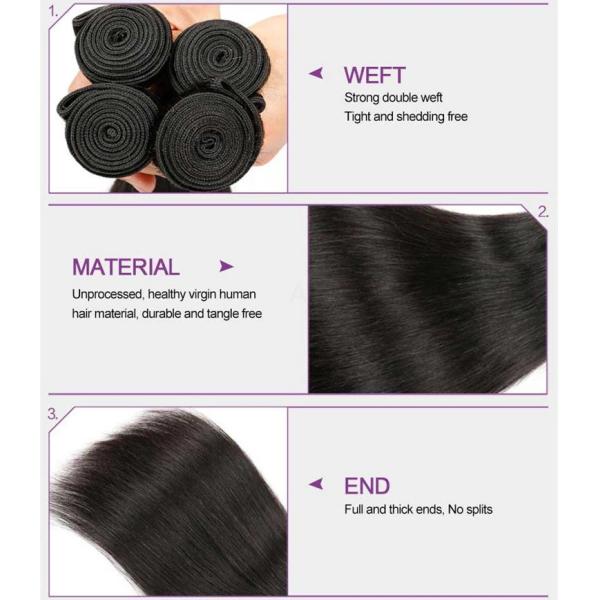 1.

WEFT

Strong double weft
Tight and shedding free

2.

MATERIAL

Unprocessed, healthy virgin human hair material, durable and tangle free

3.

END

Full and thick ends, No splits