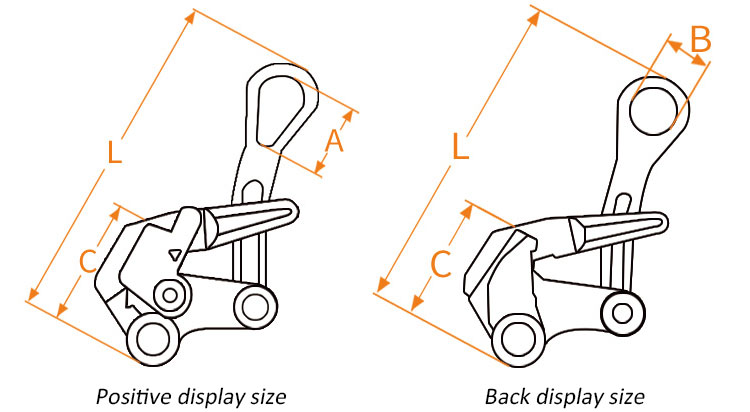 L
A
C
Positive display size

L
B
C
Back display size