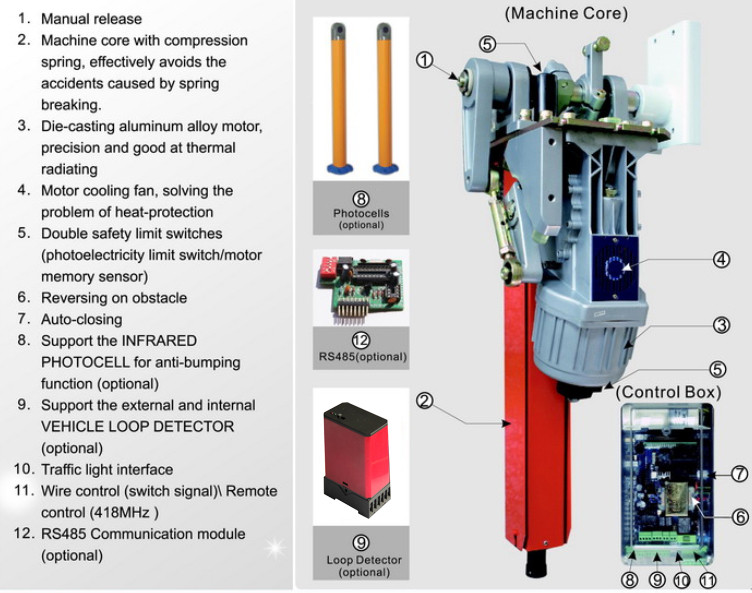 1. Manual release
2. Machine core with compression spring, effectively avoids the accidents caused by spring breaking.
3. Die-casting aluminum alloy motor, precision and good at thermal radiating
4. Motor cooling fan, solving the problem of heat-protection
5. Double safety limit switches (photoelectricity limit switch/motor memory sensor)
6. Reversing on obstacle
7. Auto-closing
8. Support the INFRARED PHOTOCELL for anti-bumping function (optional)
9. Support the external and internal VEHICLE LOOP DETECTOR (optional)
10. Traffic light interface
11. Wire control (switch signal)\ Remote control (418MHz )
12. RS485 Communication module (optional)

⑧
Photocells
(optional)

⑫
RS485(optional)

⑨
Loop Detector
(optional)

(Machine Core)
⑤
①
④
③
⑤
②
(Control Box)
⑦
⑥
⑧ ⑨ ⑩ ⑪