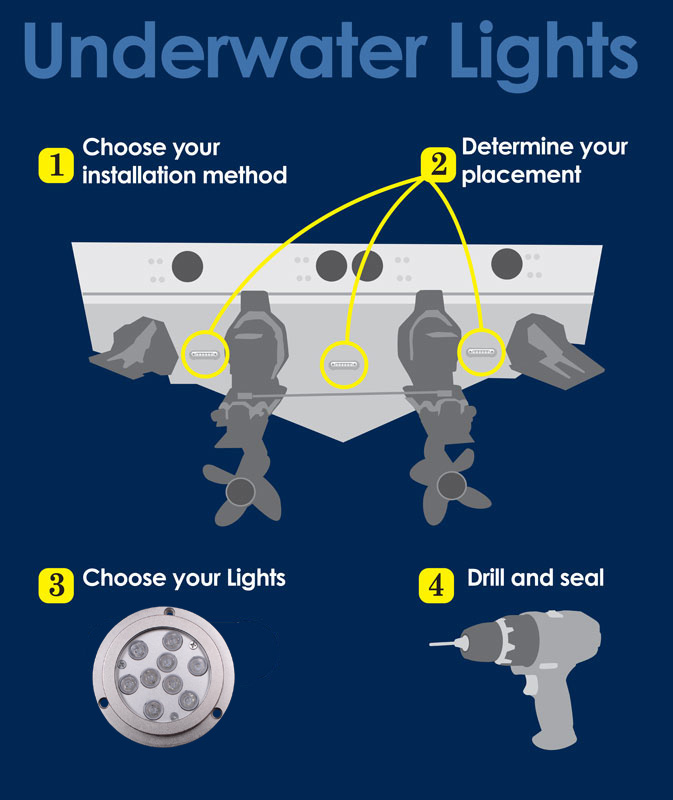 Underwater Lights

1 Choose your installation method

2 Determine your placement

3 Choose your Lights

4 Drill and seal