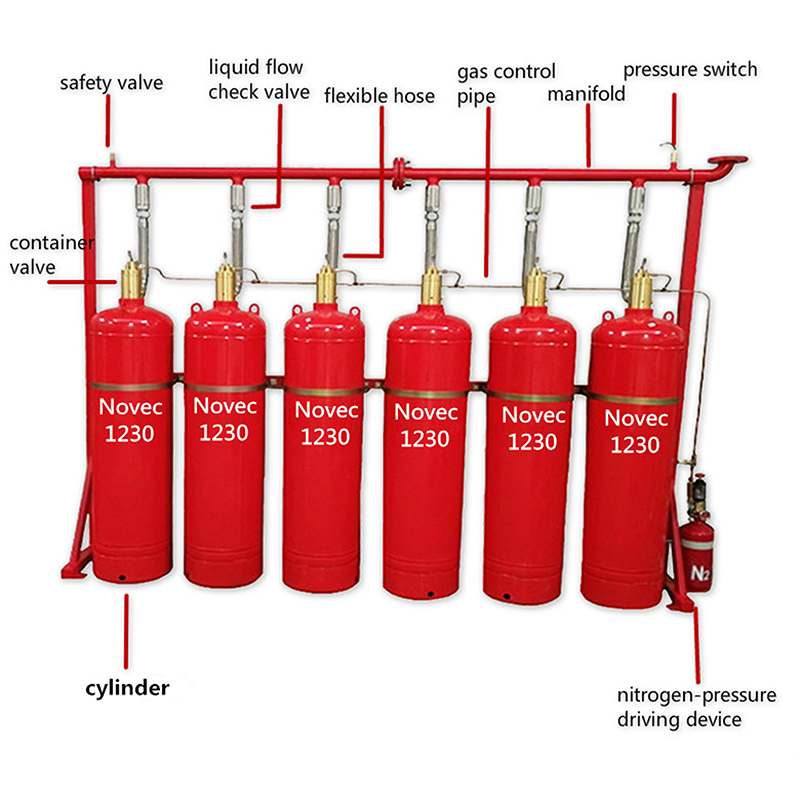 safety valve

liquid flow check valve

flexible hose

gas control pipe

manifold

pressure switch

container valve

Novec 1230

Novec 1230

Novec 1230

Novec 1230

Novec 1230

Novec 1230

$N_2$

cylinder

nitrogen-pressure driving device