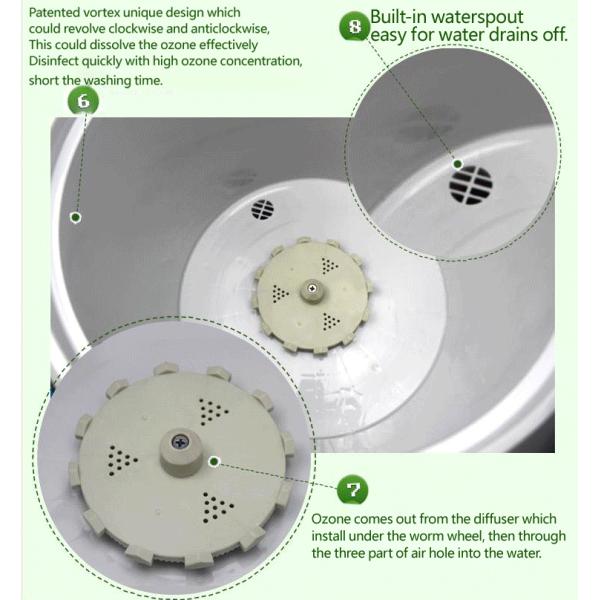 Patented vortex unique design which could revolve clockwise and anticlockwise, This could dissolve the ozone effectively Disinfect quickly with high ozone concentration, short the washing time.

6

8 Built-in waterspout easy for water drains off.

7

Ozone comes out from the diffuser which install under the worm wheel, then through the three part of air hole into the water.