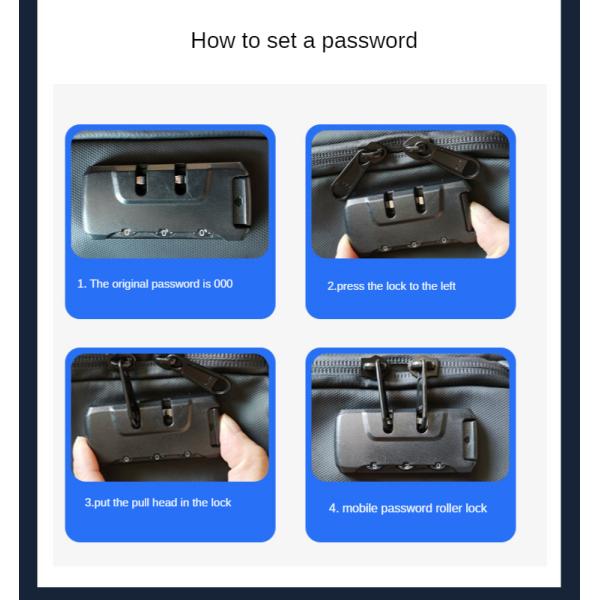 How to set a password

1. The original password is 000

2.press the lock to the left

3.put the pull head in the lock

4. mobile password roller lock