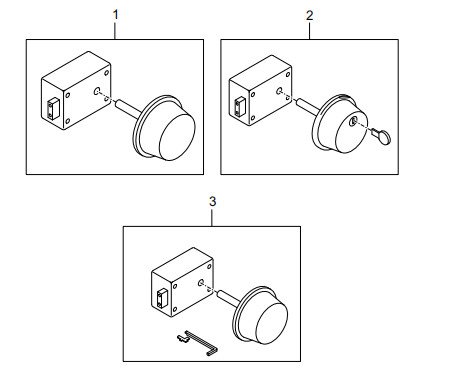 1

2

3