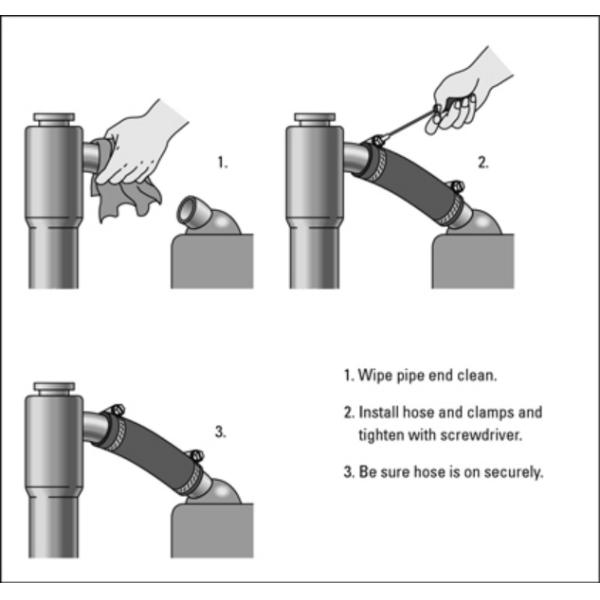 1.

2.

3.

1. Wipe pipe end clean.

2. Install hose and clamps and tighten with screwdriver.

3. Be sure hose is on securely.