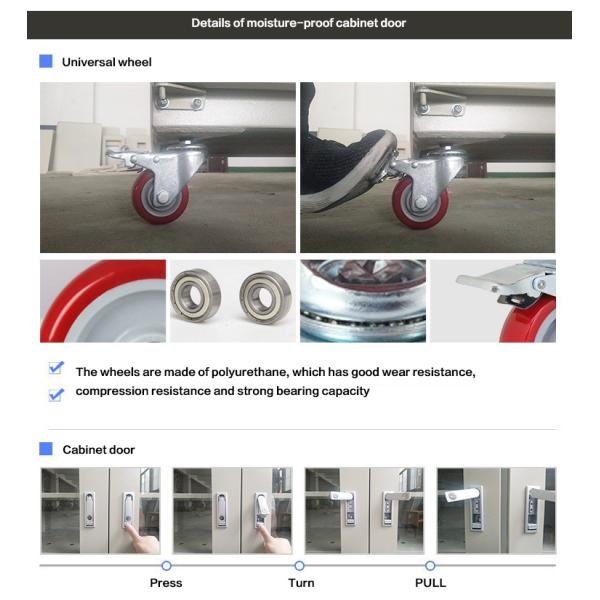 Details of moisture-proof cabinet door

Universal wheel

The wheels are made of polyurethane, which has good wear resistance, compression resistance and strong bearing capacity

Cabinet door

Press

Turn

PULL