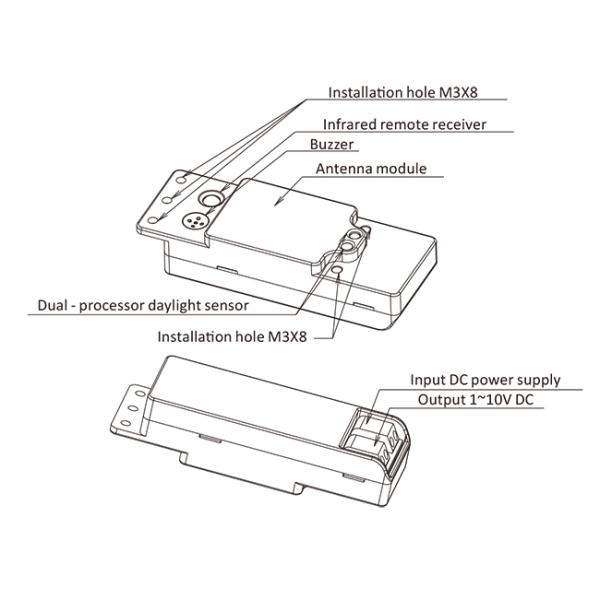 Installation hole M3X8

Infrared remote receiver

Buzzer

Antenna module

Dual - processor daylight sensor

Installation hole M3X8

Input DC power supply

Output 1~10V DC