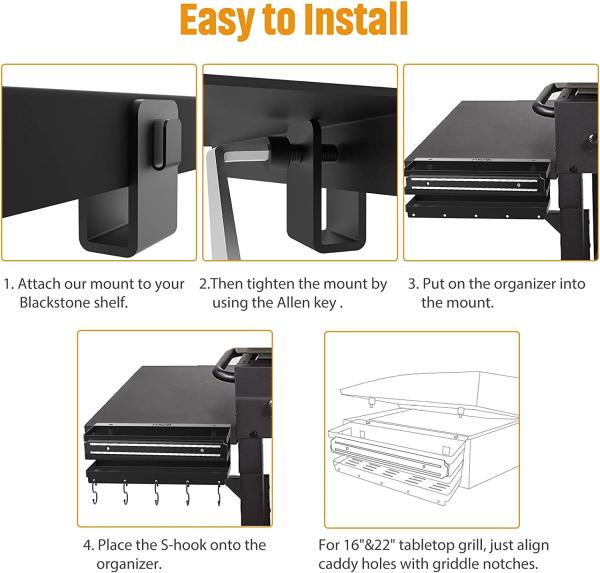 Easy to Install

1. Attach our mount to your Blackstone shelf.

2.Then tighten the mount by using the Allen key .

3. Put on the organizer into the mount.

4. Place the S-hook onto the organizer.

For 16"&22" tabletop grill, just align caddy holes with griddle notches.