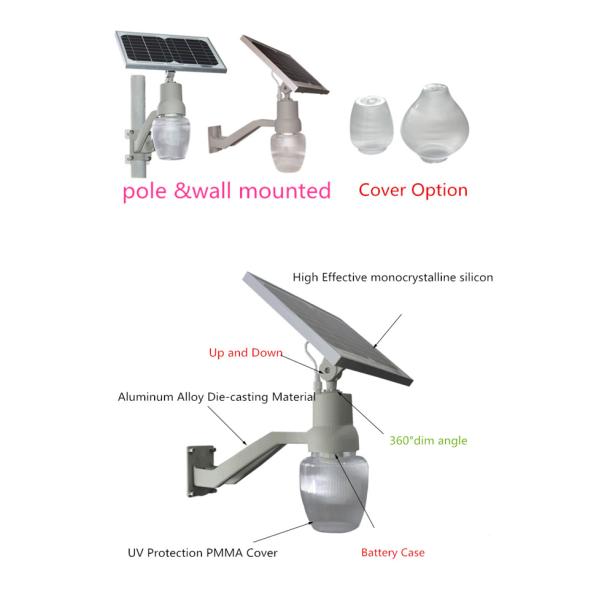 pole &wall mounted

Cover Option

High Effective monocrystalline silicon

Up and Down

Aluminum Alloy Die-casting Material

360°dim angle

UV Protection PMMA Cover

Battery Case