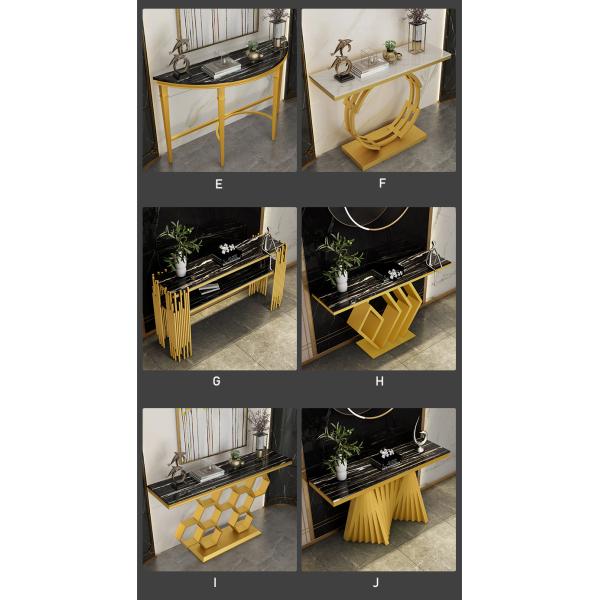 E

F

G

H

I

J