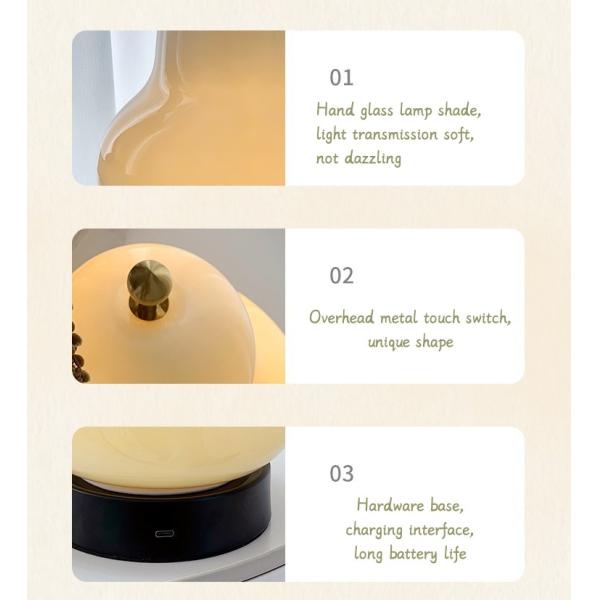 01

Hand glass lamp shade, light transmission soft, not dazzling

02

Overhead metal touch switch, unique shape

03

Hardware base, charging interface, long battery life