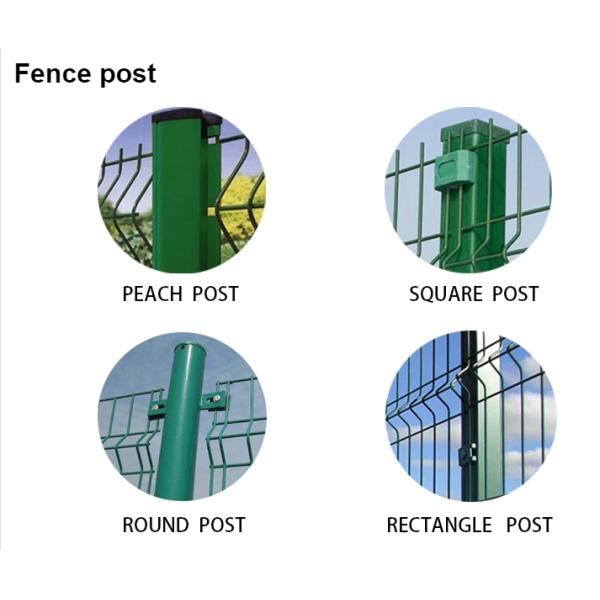 Fence post

PEACH POST

SQUARE POST

ROUND POST

RECTANGLE POST