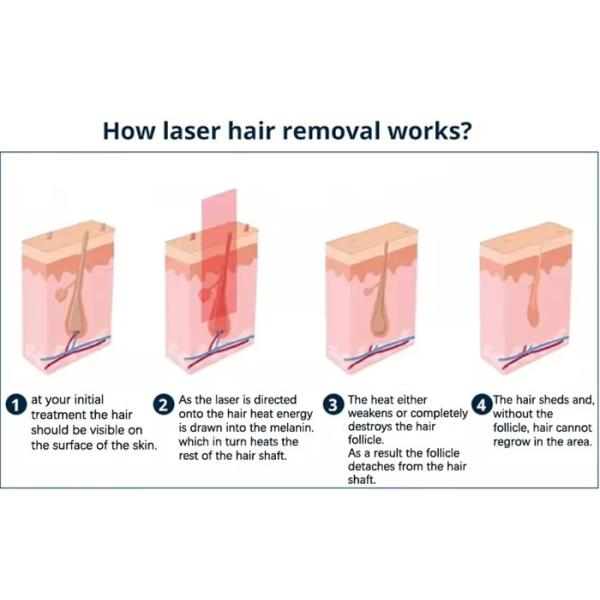 How laser hair removal works?

1 at your initial treatment the hair should be visible on the surface of the skin.

2 As the laser is directed onto the hair heat energy is drawn into the melanin. which in turn heats the rest of the hair shaft.

3 The heat either weakens or completely destroys the hair follicle.
As a result the follicle detaches from the hair shaft.

4 The hair sheds and, without the follicle, hair cannot regrow in the area.