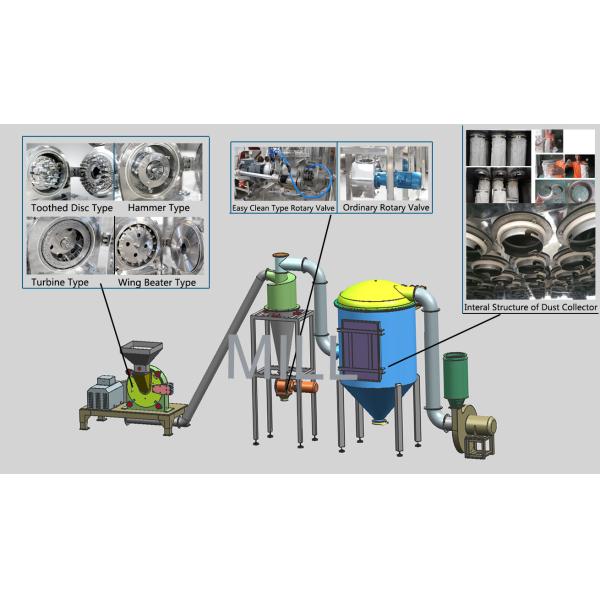 Toothed Disc Type
Hammer Type
Turbine Type
Wing Beater Type

Easy Clean Type Rotary Valve
Ordinary Rotary Valve

Interal Structure of Dust Collector

MILL