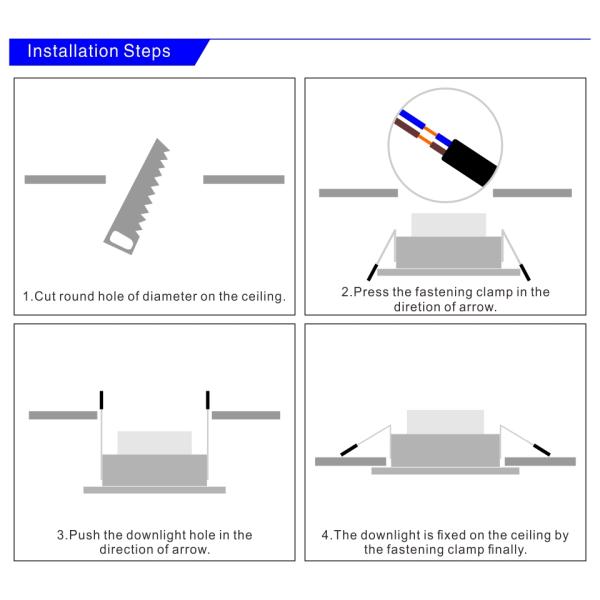 Installation Steps

1.Cut round hole of diameter on the ceiling.

2.Press the fastening clamp in the diretion of arrow.

3.Push the downlight hole in the direction of arrow.

4.The downlight is fixed on the ceiling by the fastening clamp finally.