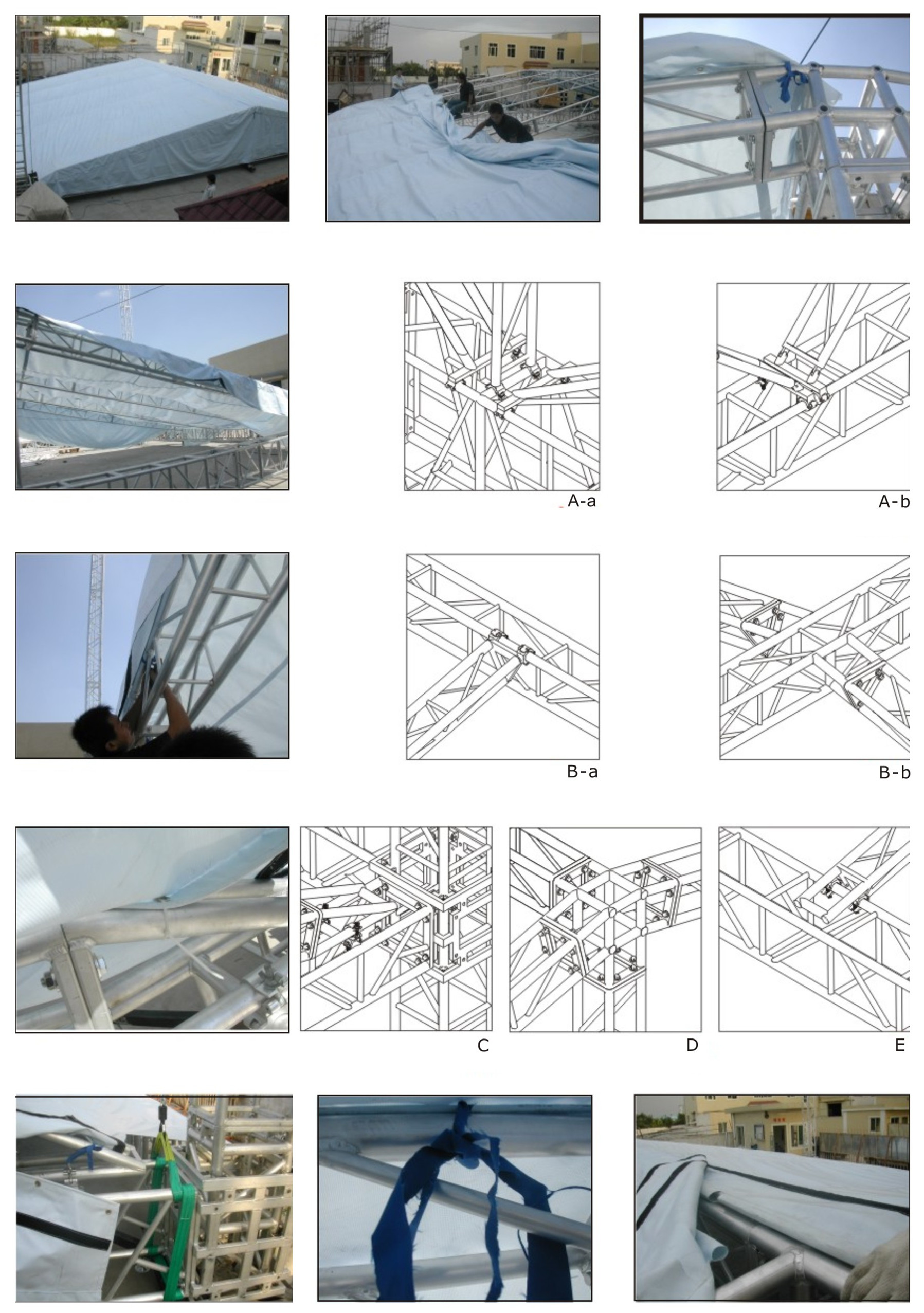 A-a

A-b

B-a

B-b

C

D

E