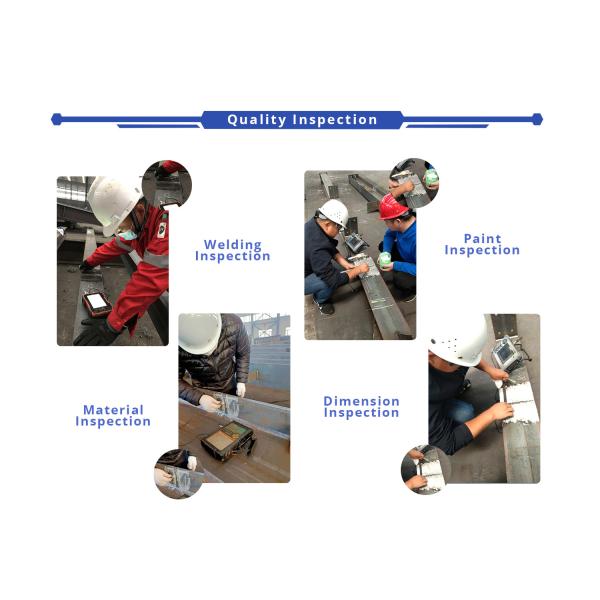 Quality Inspection

Welding Inspection

Paint Inspection

Material Inspection

Dimension Inspection