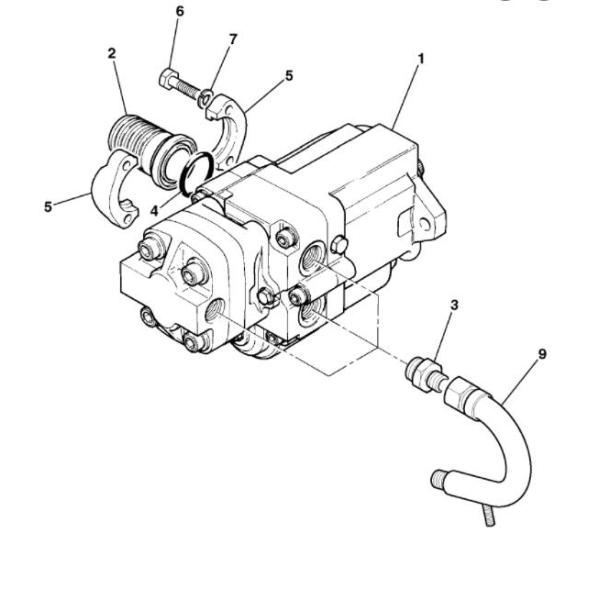 6
7
2
5
1
5
4
3
9