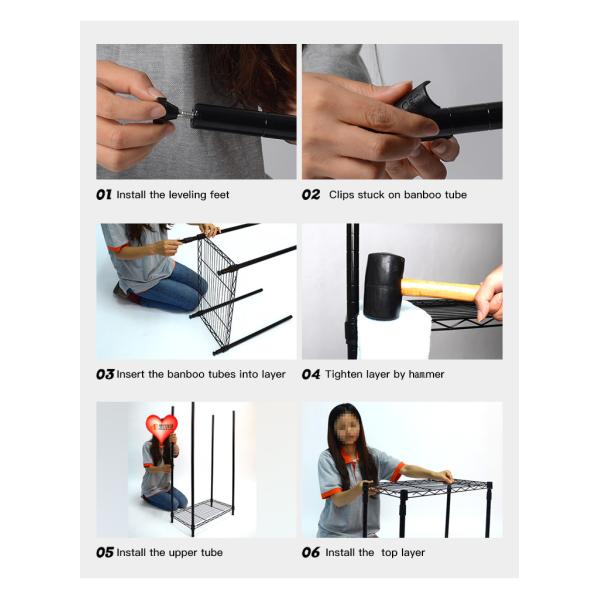 01 Install the leveling feet

02 Clips stuck on banboo tube

03 Insert the banboo tubes into layer

04 Tighten layer by hammer

05 Install the upper tube

06 Install the top layer