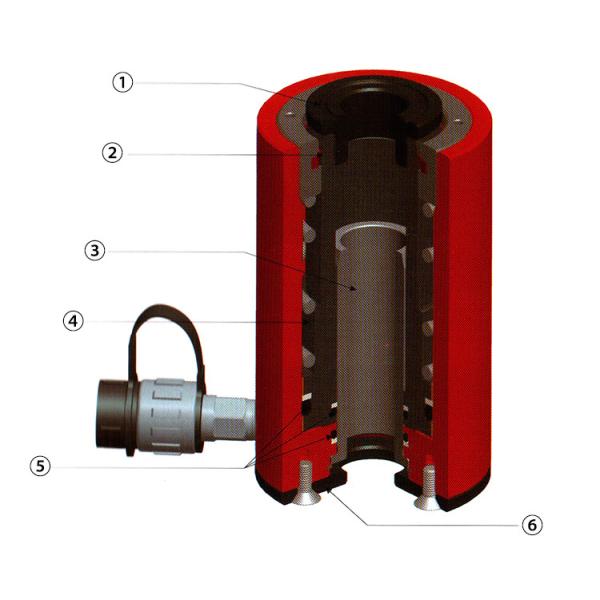 ①
②
③
④
⑤
⑥