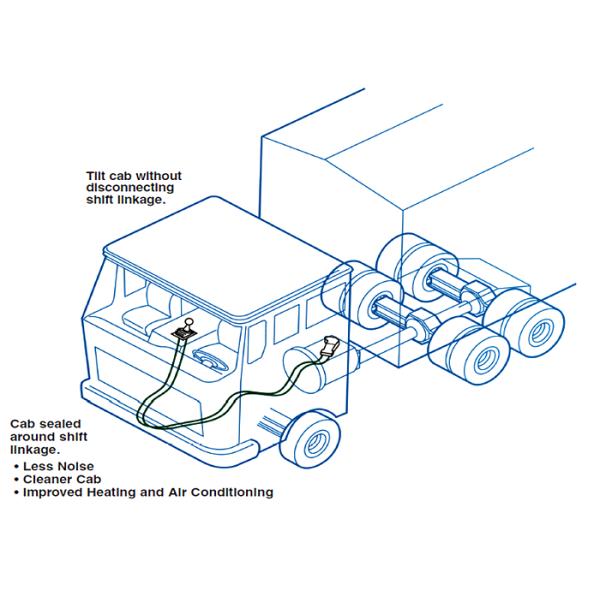 Tilt cab without disconnecting shift linkage.

Cab sealed around shift linkage.
• Less Noise
• Cleaner Cab
• Improved Heating and Air Conditioning