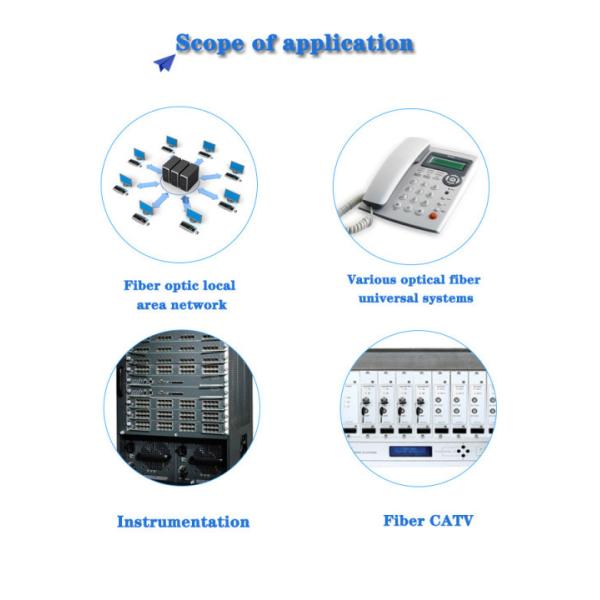 Scope of application

Fiber optic local area network

Various optical fiber universal systems

Instrumentation

Fiber CATV