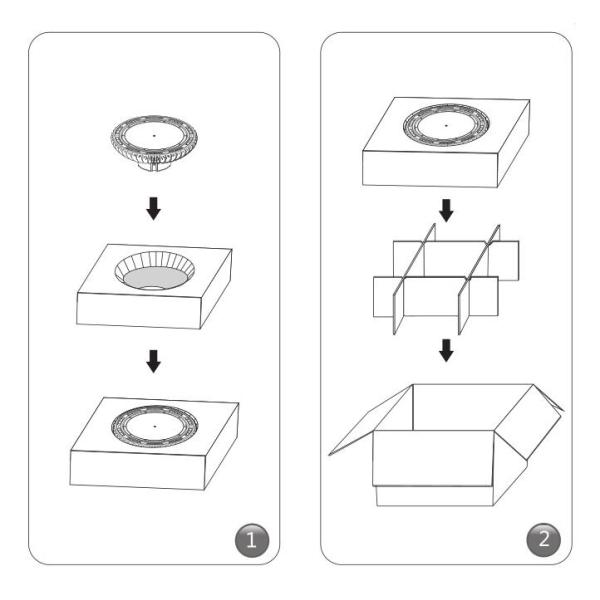 1

2