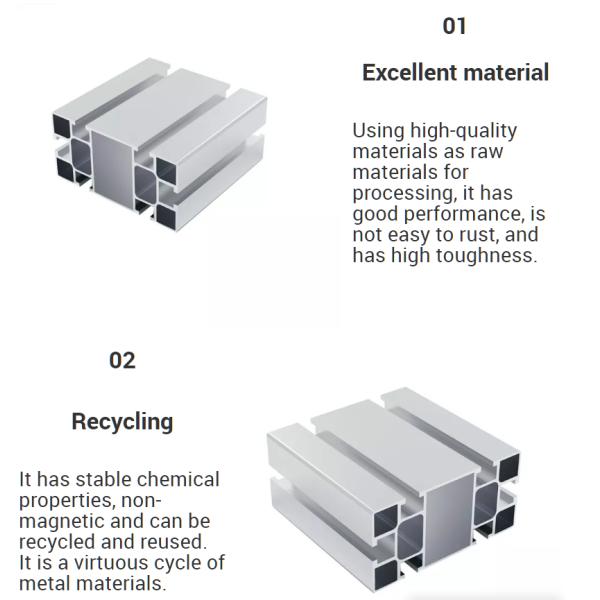 01

Excellent material

Using high-quality materials as raw materials for processing, it has good performance, is not easy to rust, and has high toughness.

02

Recycling

It has stable chemical properties, non-magnetic and can be recycled and reused. It is a virtuous cycle of metal materials.