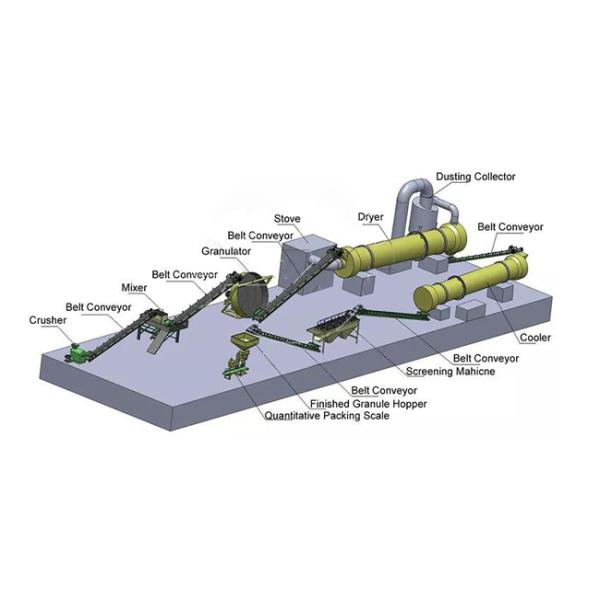 Dusting Collector
Stove
Dryer
Belt Conveyor
Belt Conveyor
Granulator
Belt Conveyor
Mixer
Belt Conveyor
Crusher
Cooler
Belt Conveyor
Screening Mahicne
Belt Conveyor
Finished Granule Hopper
Quantitative Packing Scale