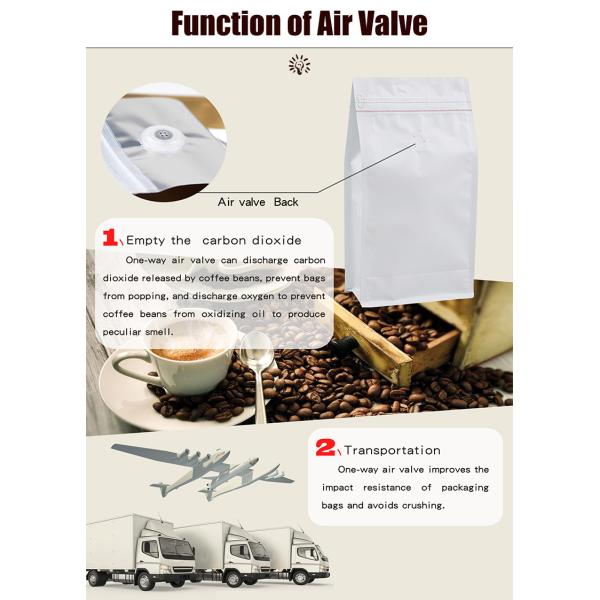 Function of Air Valve

Air valve Back

1、Empty the carbon dioxide

One-way air valve can discharge carbon dioxide released by coffee beans, prevent bags from popping, and discharge oxygen to prevent coffee beans from oxidizing oil to produce peculiar smell.

2、Transportation

One-way air valve improves the impact resistance of packaging bags and avoids crushing.