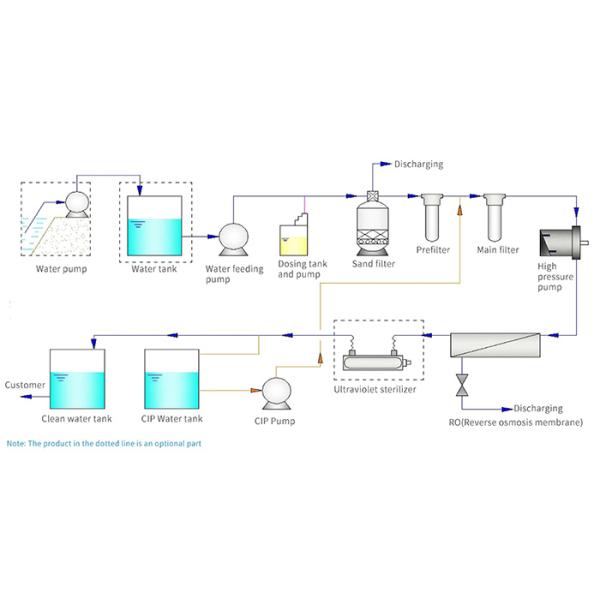 Discharging

Water pump

Water tank

Water feeding pump

Dosing tank and pump

Sand filter

Prefilter

Main filter

High pressure pump

Customer

Clean water tank

CIP Water tank

CIP Pump

Ultraviolet sterilizer

Discharging

RO(Reverse osmosis membrane)

Note: The product in the dotted line is an optional part