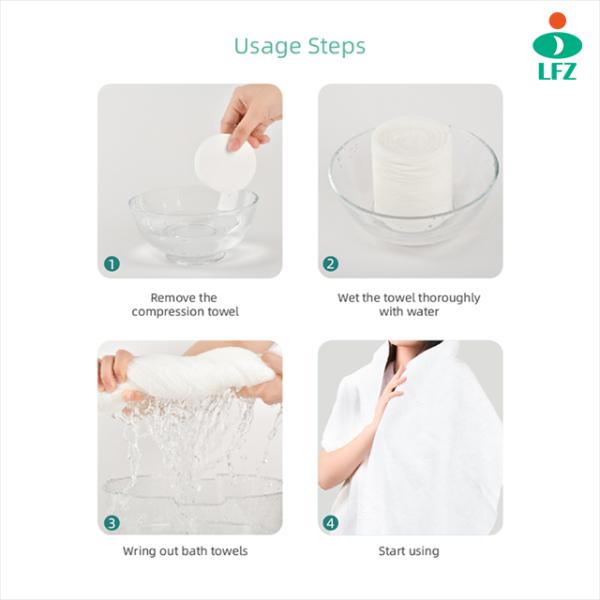 Usage Steps

LFZ

1

Remove the compression towel

2

Wet the towel thoroughly with water

3

Wring out bath towels

4

Start using