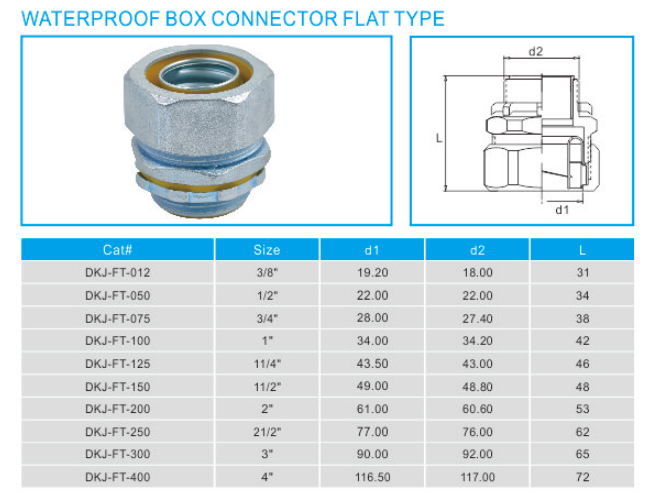 WATERPROOF BOX CONNECTOR FLAT TYPE

d2

L

d1

| Cat# | Size | d1 | d2 | L |
|---|---|---|---|---|
| DKJ-FT-012 | 3/8" | 19.20 | 18.00 | 31 |
| DKJ-FT-050 | 1/2" | 22.00 | 22.00 | 34 |
| DKJ-FT-075 | 3/4" | 28.00 | 27.40 | 38 |
| DKJ-FT-100 | 1" | 34.00 | 34.20 | 42 |
| DKJ-FT-125 | 11/4" | 43.50 | 43.00 | 46 |
| DKJ-FT-150 | 11/2" | 49.00 | 48.80 | 48 |
| DKJ-FT-200 | 2" | 61.00 | 60.60 | 53 |
| DKJ-FT-250 | 21/2" | 77.00 | 76.00 | 62 |
| DKJ-FT-300 | 3" | 90.00 | 92.00 | 65 |
| DKJ-FT-400 | 4" | 116.50 | 117.00 | 72 |