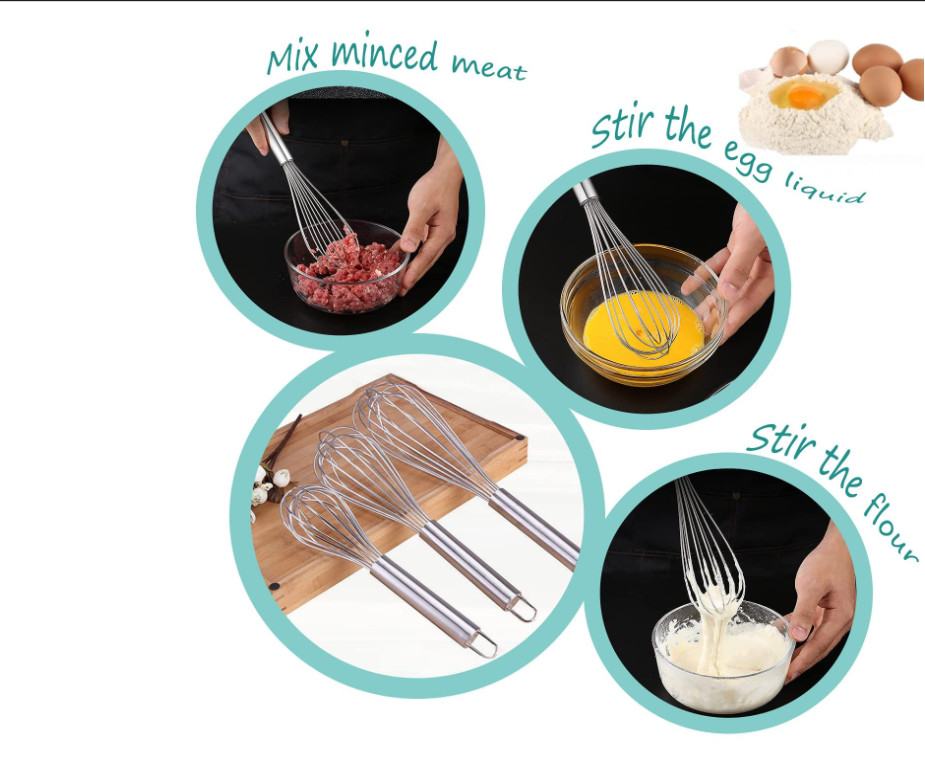 Mix minced meat

Stir the egg liquid

Stir the flour