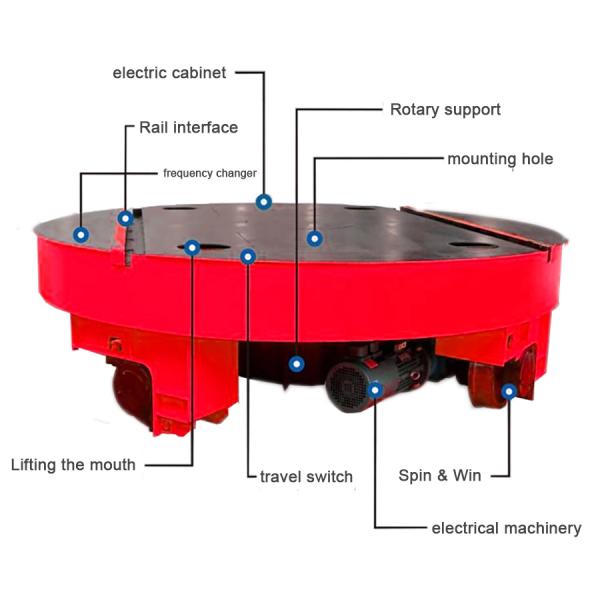 electric cabinet

Rotary support

Rail interface

mounting hole

frequency changer

Lifting the mouth

travel switch

Spin & Win

electrical machinery