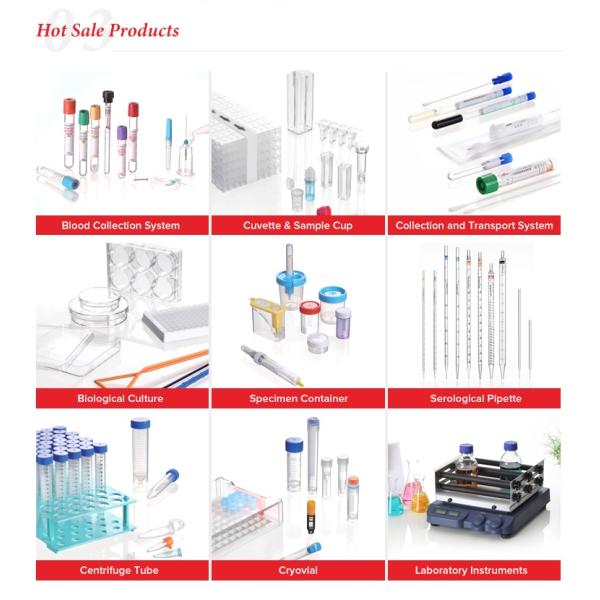 03
Hot Sale Products

Blood Collection System

Cuvette & Sample Cup

Collection and Transport System

Biological Culture

Specimen Container

Serological Pipette

Centrifuge Tube

Cryovial

Laboratory Instruments