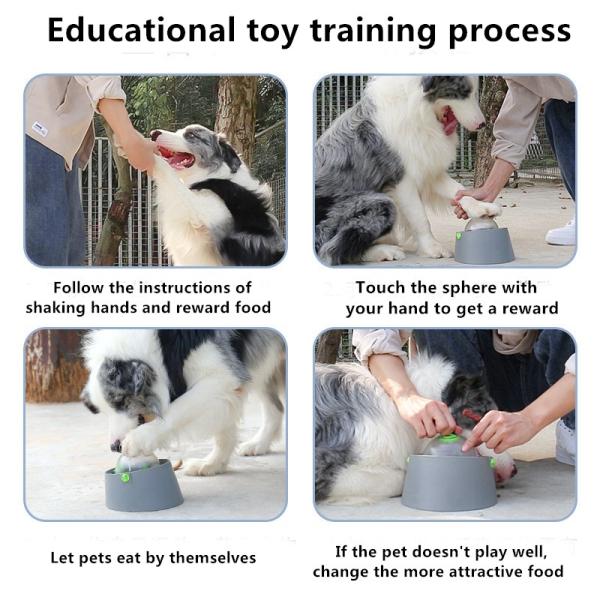 Educational toy training process

Follow the instructions of shaking hands and reward food

Touch the sphere with your hand to get a reward

Let pets eat by themselves

If the pet doesn't play well, change the more attractive food