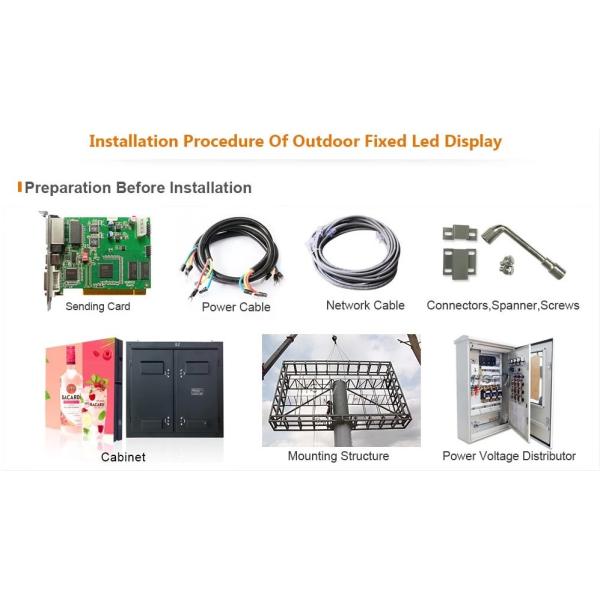 Installation Procedure Of Outdoor Fixed Led Display

Preparation Before Installation

Sending Card

Power Cable

Network Cable

Connectors,Spanner,Screws

BACARDI

BACARDI

Cabinet

Mounting Structure

Power Voltage Distributor