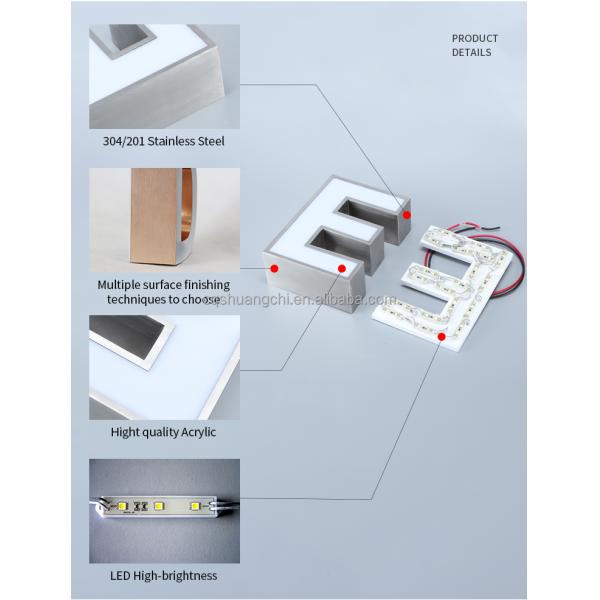 PRODUCT DETAILS

304/201 Stainless Steel

Multiple surface finishing techniques to choose

shuangchi.en.alibaba.com

Hight quality Acrylic

LED High-brightness