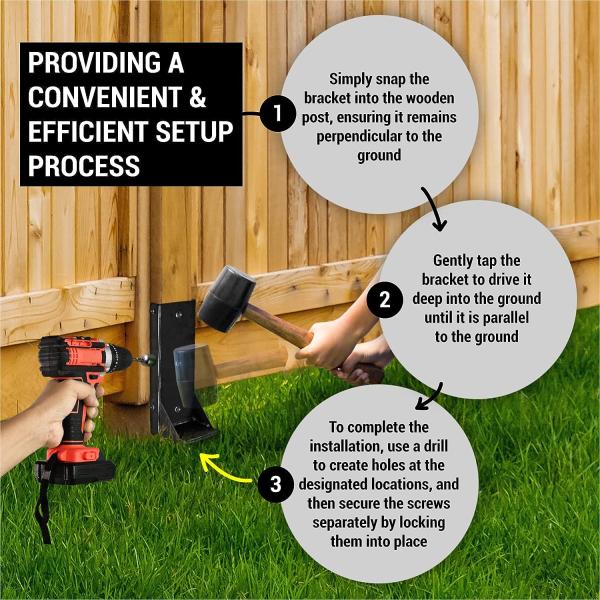 PROVIDING A CONVENIENT & EFFICIENT SETUP PROCESS

1

Simply snap the bracket into the wooden post, ensuring it remains perpendicular to the ground

2

Gently tap the bracket to drive it deep into the ground until it is parallel to the ground

3

To complete the installation, use a drill to create holes at the designated locations, and then secure the screws separately by locking them into place