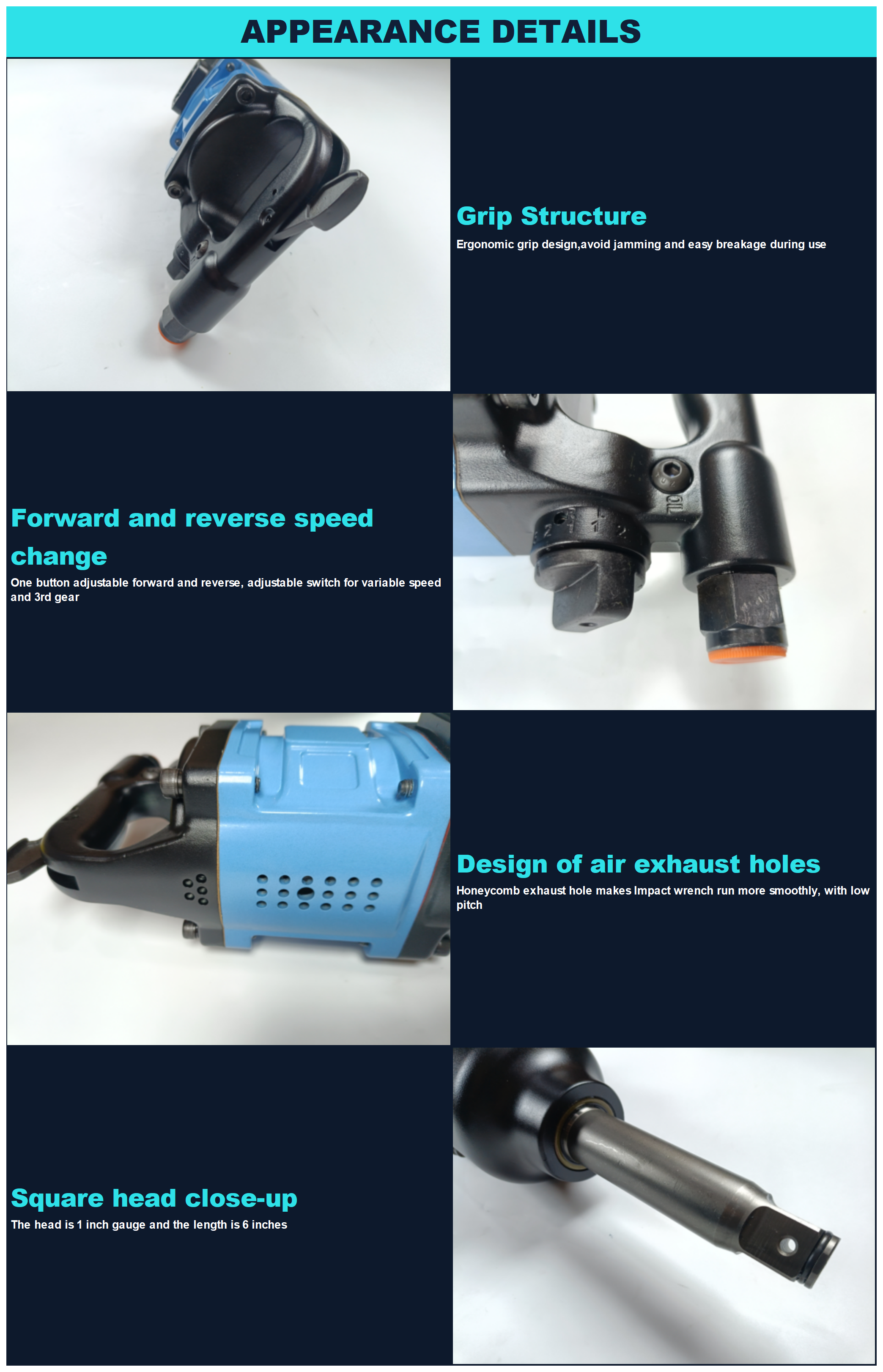 APPEARANCE DETAILS

Grip Structure

Ergonomic grip design,avoid jamming and easy breakage during use

Forward and reverse speed change

One button adjustable forward and reverse, adjustable switch for variable speed and 3rd gear

2 1 1 2

OIL

Design of air exhaust holes

Honeycomb exhaust hole makes Impact wrench run more smoothly, with low pitch

Square head close-up

The head is 1 inch gauge and the length is 6 inches