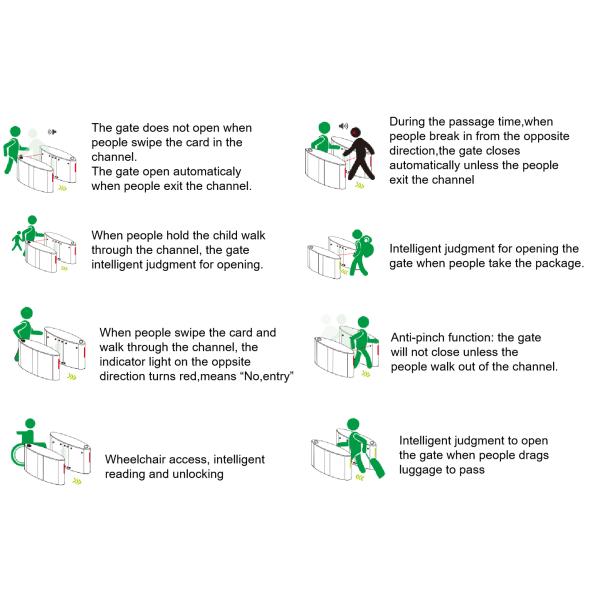 The gate does not open when people swipe the card in the channel.
The gate open automaticaly when people exit the channel.

When people hold the child walk through the channel, the gate intelligent judgment for opening.

When people swipe the card and walk through the channel, the indicator light on the oppsite direction turns red,means “No,entry”

Wheelchair access, intelligent reading and unlocking

During the passage time,when people break in from the opposite direction,the gate closes automatically unless the people exit the channel

Intelligent judgment for opening the gate when people take the package.

Anti-pinch function: the gate will not close unless the people walk out of the channel.

Intelligent judgment to open the gate when people drags luggage to pass