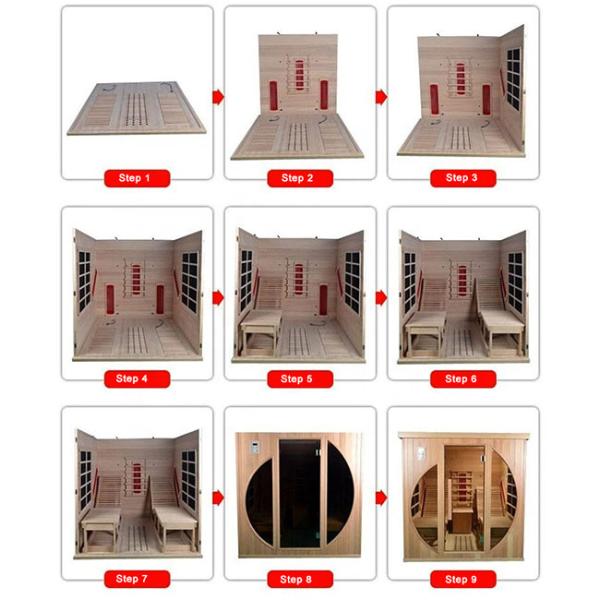 Step 1

Step 2

Step 3

Step 4

Step 5

Step 6

Step 7

Step 8

Step 9