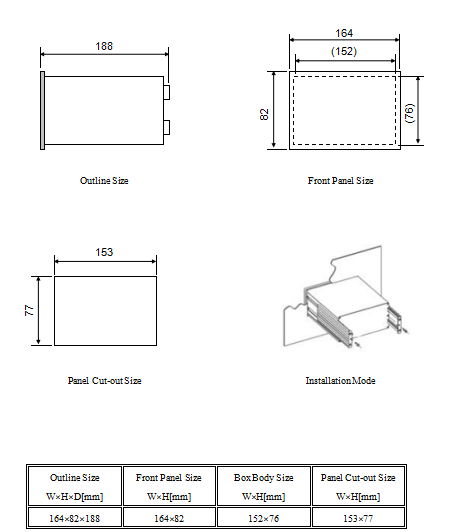 188

Outline Size

164
(152)
82
(76)

Front Panel Size

153
77

Panel Cut-out Size

Installation Mode

| Outline Size W×H×D[mm] | Front Panel Size W×H[mm] | Box Body Size W×H[mm] | Panel Cut-out Size W×H[mm] |
|---|---|---|---|
| 164×82×188 | 164×82 | 152×76 | 153×77 |