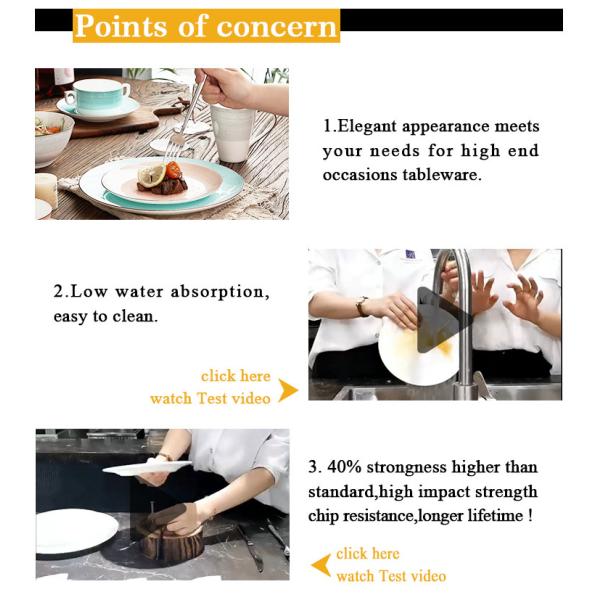 Points of concern

1.Elegant appearance meets your needs for high end occasions tableware.

2.Low water absorption, easy to clean.

click here
watch Test video

3. 40% strongness higher than standard,high impact strength chip resistance,longer lifetime !

click here
watch Test video